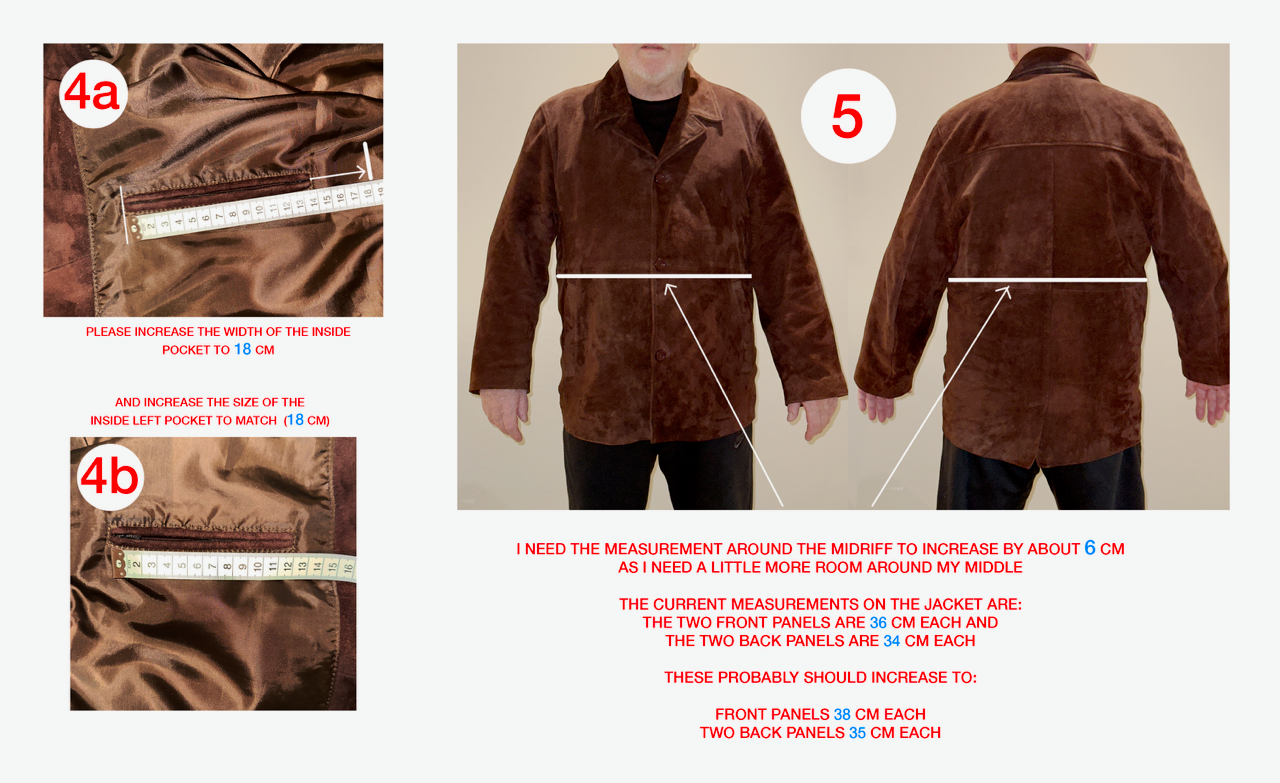 4a

2 3 4 5 6 7 8 9 10 11 12 13 14 15 16 17 18

PLEASE INCREASE THE WIDTH OF THE INSIDE POCKET TO 18 CM

AND INCREASE THE SIZE OF THE INSIDE LEFT POCKET TO MATCH (18 CM)

4b

2 3 4 5 6 7 8 9 10 11 12 13 14 15 16

5

I NEED THE MEASUREMENT AROUND THE MIDRIFF TO INCREASE BY ABOUT 6 CM
AS I NEED A LITTLE MORE ROOM AROUND MY MIDDLE

THE CURRENT MEASUREMENTS ON THE JACKET ARE:
THE TWO FRONT PANELS ARE 36 CM EACH AND
THE TWO BACK PANELS ARE 34 CM EACH

THESE PROBABLY SHOULD INCREASE TO:

FRONT PANELS 38 CM EACH
TWO BACK PANELS 35 CM EACH